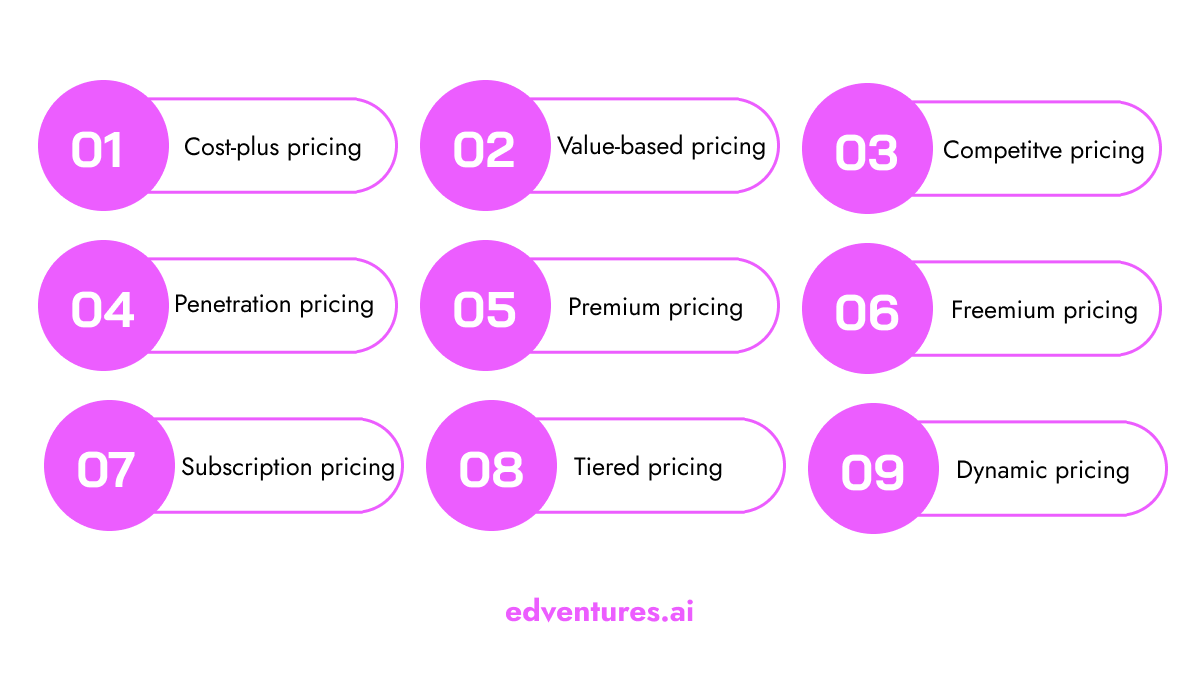 01 Cost-plus pricing

02 Value-based pricing

03 Competitve pricing

04 Penetration pricing

05 Premium pricing

06 Freemium pricing

07 Subscription pricing

08 Tiered pricing

09 Dynamic pricing

edventures.ai